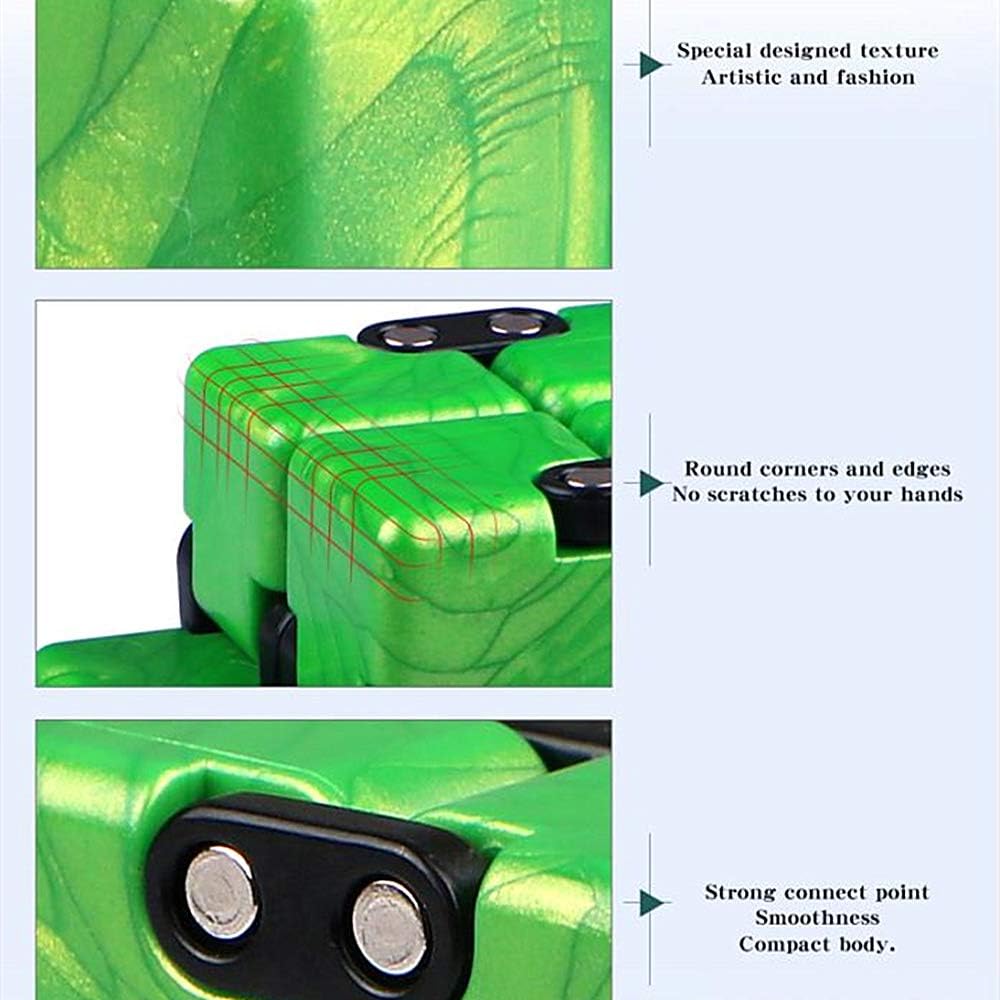 Special designed texture
Artistic and fashion

Round corners and edges
No scratches to your hands

Strong connect point
Smoothness
Compact body.