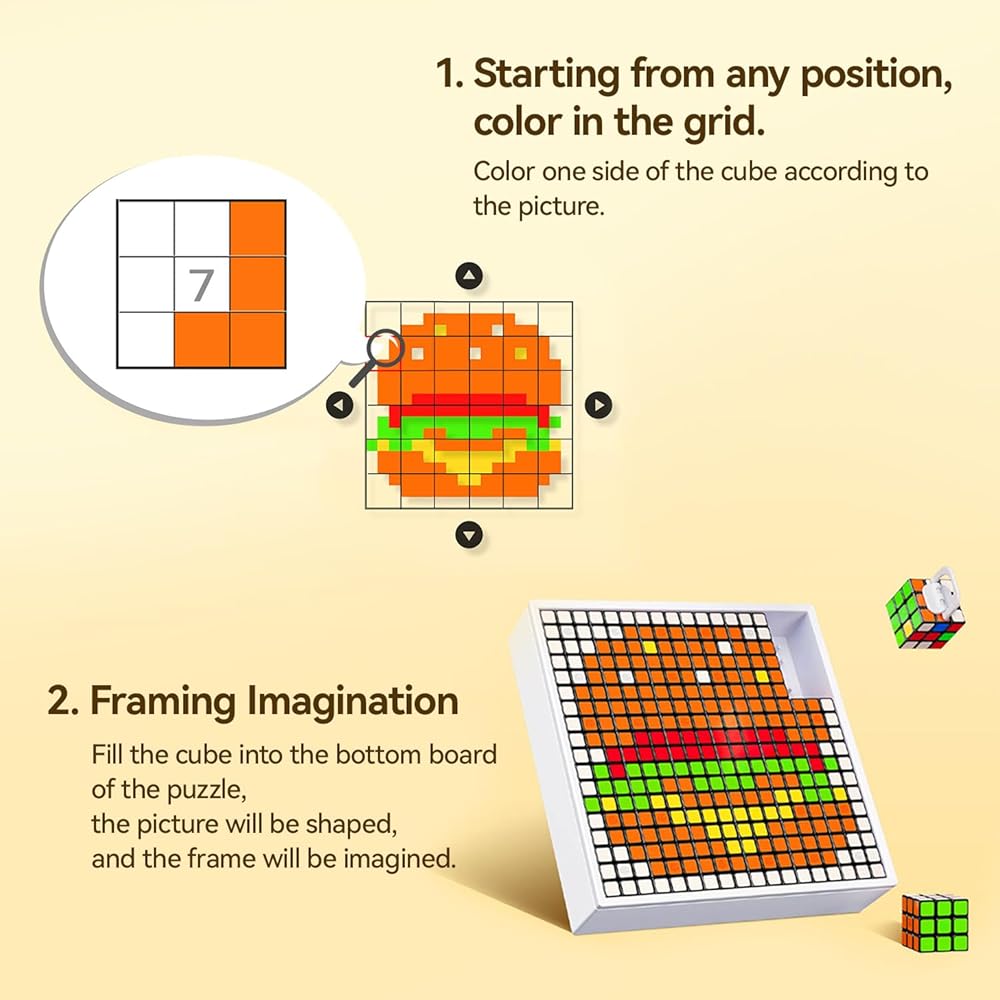 1. Starting from any position, color in the grid.

Color one side of the cube according to the picture.

7

2. Framing Imagination

Fill the cube into the bottom board of the puzzle,
the picture will be shaped,
and the frame will be imagined.