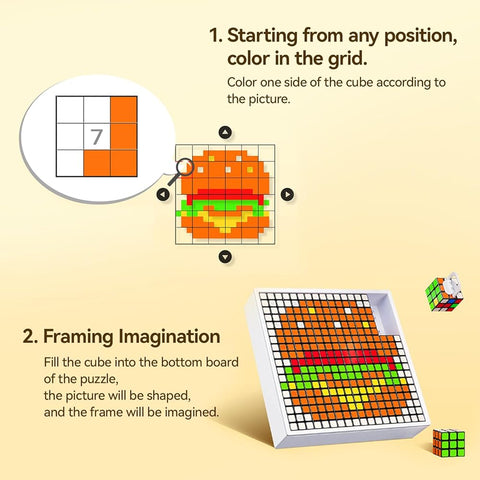 1. Starting from any position, color in the grid.

Color one side of the cube according to the picture.

7

2. Framing Imagination

Fill the cube into the bottom board of the puzzle,
the picture will be shaped,
and the frame will be imagined.